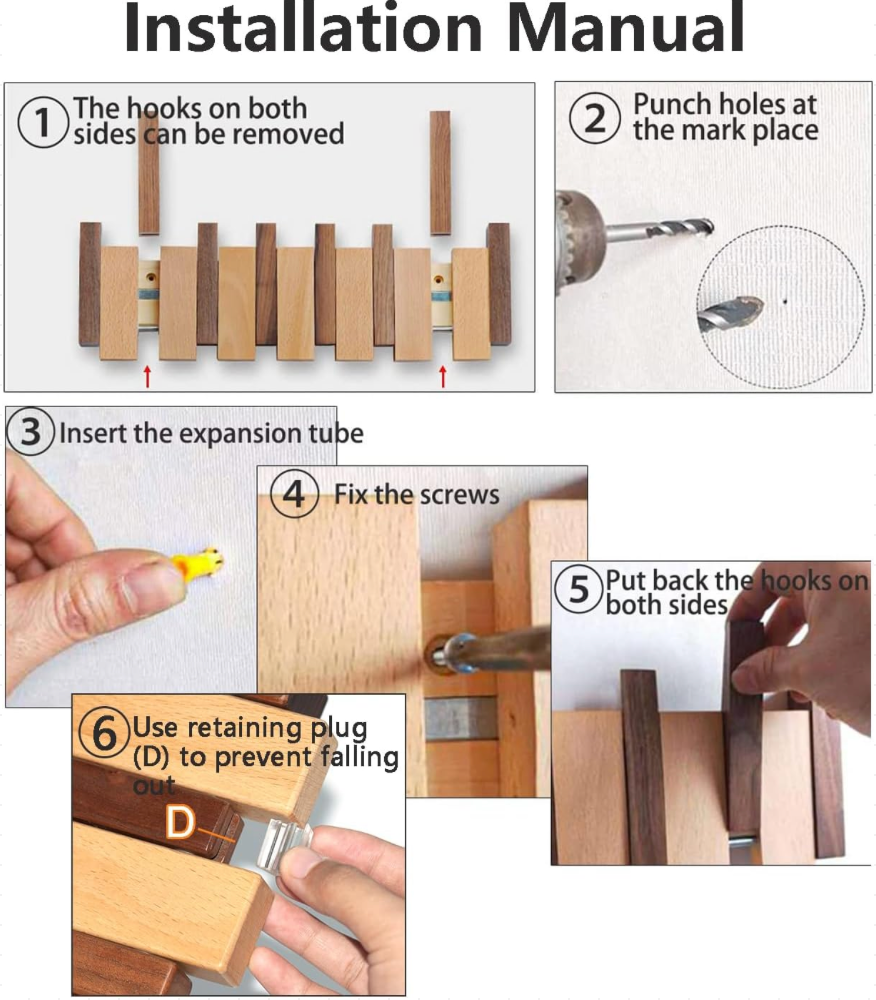 Installation Manual

① The hooks on both sides can be removed

② Punch holes at the mark place

③ Insert the expansion tube

④ Fix the screws

⑤ Put back the hooks on both sides

⑥ Use retaining plug (D) to prevent falling out

D